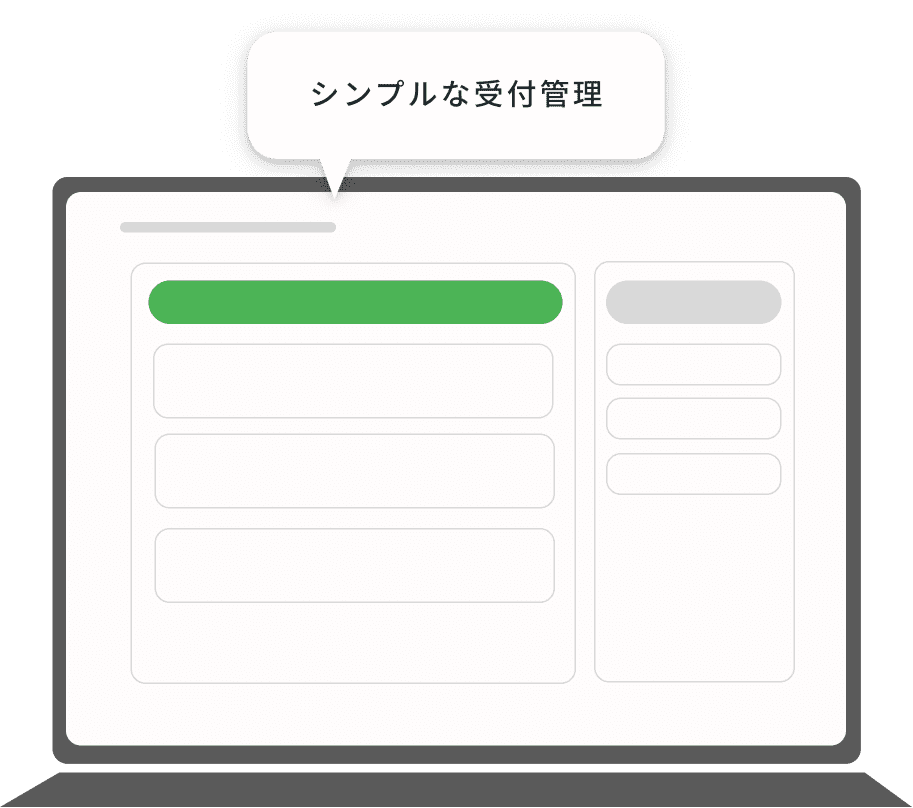 シンプルな受付管理